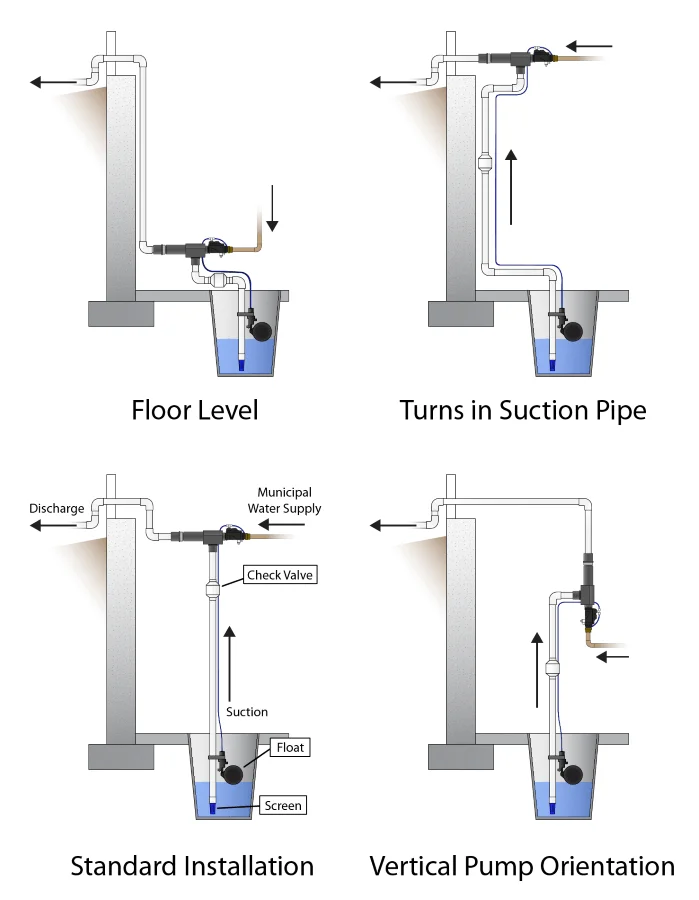 Floor Level

Turns in Suction Pipe

Discharge

Municipal Water Supply

Check Valve

Suction

Float

Screen

Standard Installation

Vertical Pump Orientation